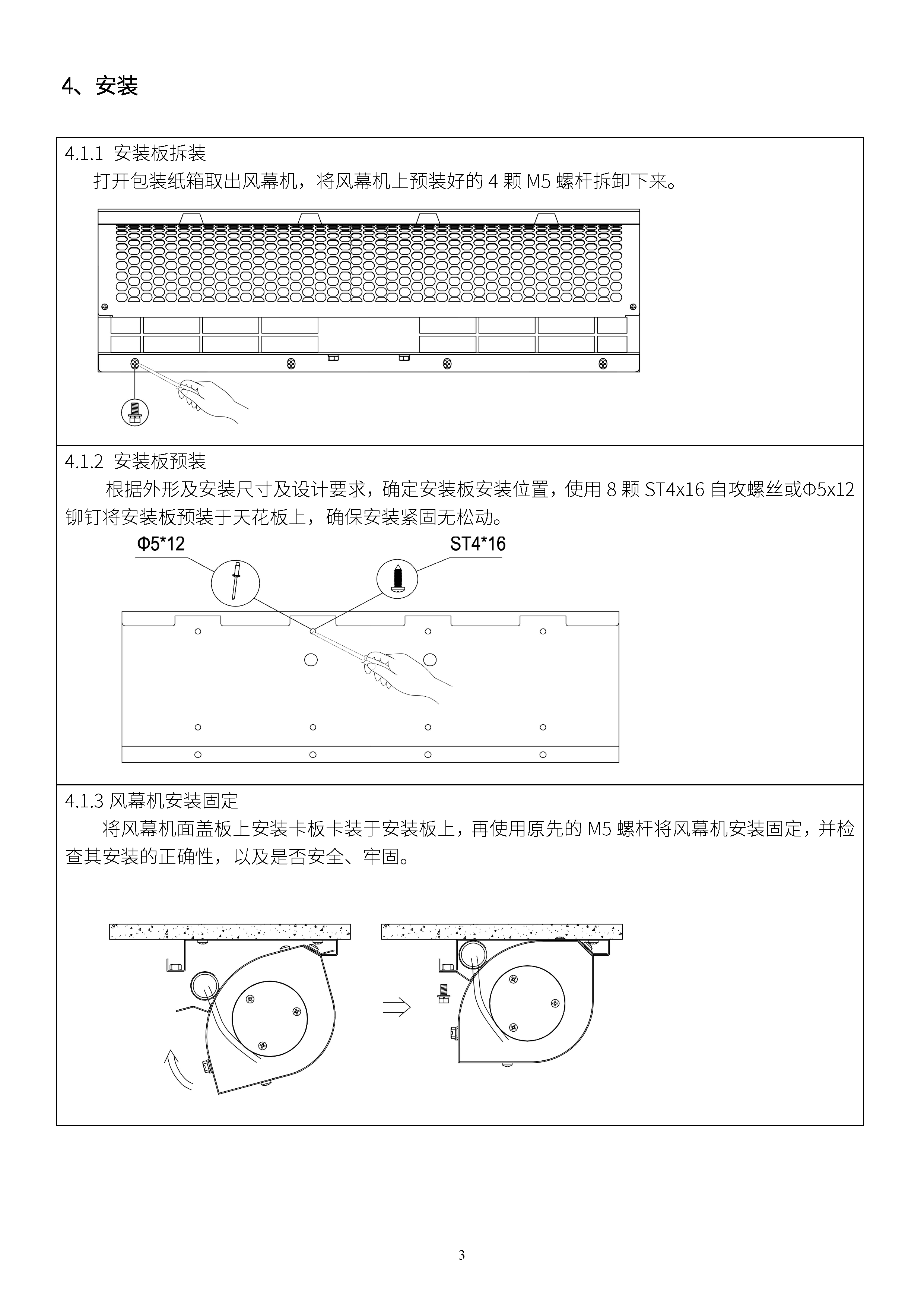 4、安装

4.1.1 安装板拆装

打开包装纸箱取出风幕机，将风幕机上预装好的 4 颗 M5 螺杆拆卸下来。

4.1.2 安装板预装

根据外形及安装尺寸及设计要求，确定安装板安装位置，使用 8 颗 ST4x16 自攻螺丝或Φ5x12 铆钉将安装板预装于天花板上，确保安装紧固无松动。

Φ5*12

ST4*16

4.1.3 风幕机安装固定

将风幕机面盖板上安装卡板卡装于安装板上，再使用原先的 M5 螺杆将风幕机安装固定，并检查其安装的正确性，以及是否安全、牢固。

3