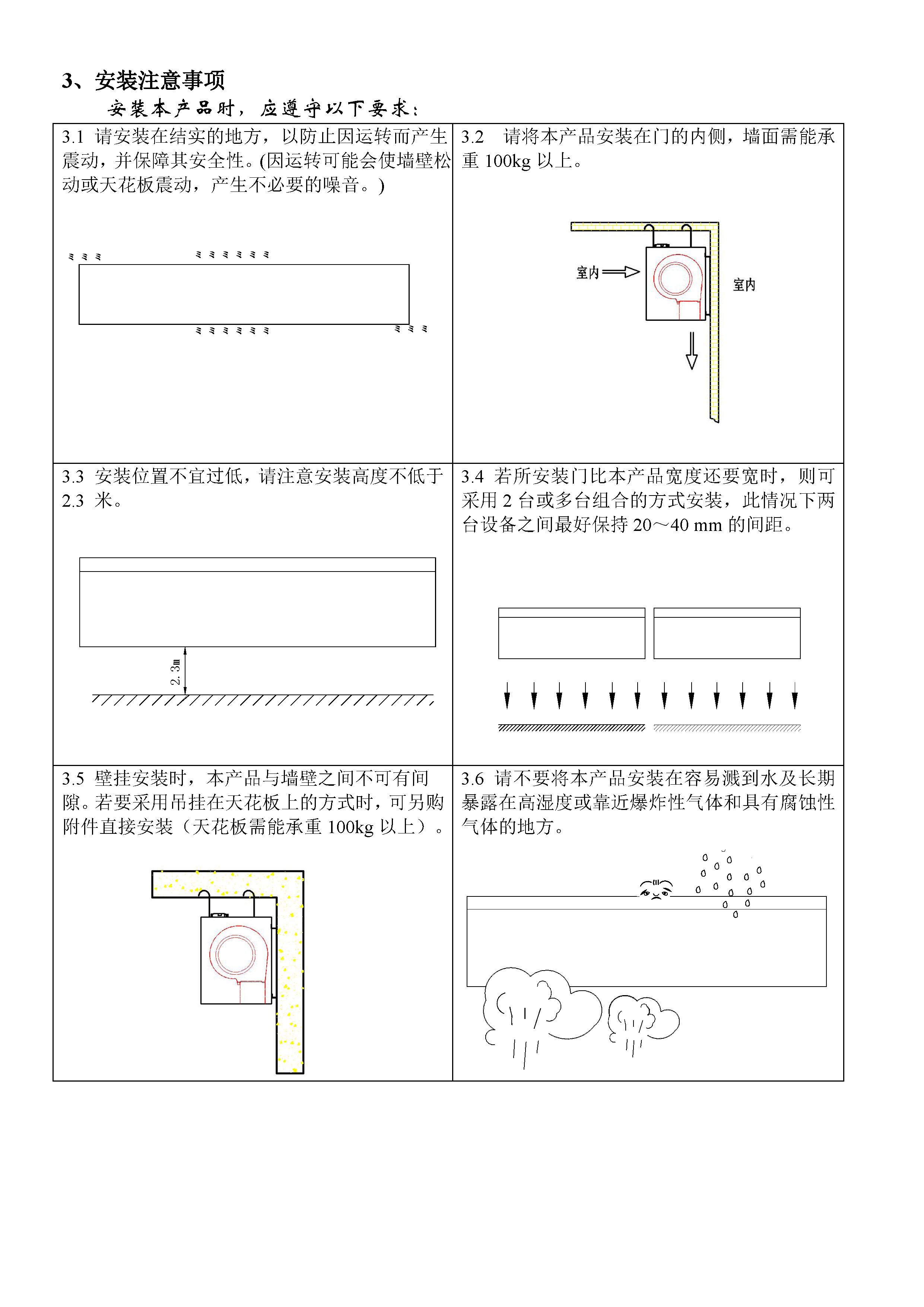 3、安装注意事项

安装本产品时，应遵守以下要求：

| 3.1 请安装在结实的地方，以防止因运转而产生震动，并保障其安全性。(因运转可能会使墙壁松动或天花板震动，产生不必要的噪音。) | 3.2 请将本产品安装在门的内侧，墙面需能承重 100kg 以上。 室内 室内 |
|---|---|
| 3.3 安装位置不宜过低，请注意安装高度不低于 2.3 米。 2.3m | 3.4 若所安装门比本产品宽度还要宽时，则可采用 2 台或多台组合的方式安装，此情况下两台设备之间最好保持 20～40 mm 的间距。 |
| 3.5 壁挂安装时，本产品与墙壁之间不可有间隙。若要采用吊挂在天花板上的方式时，可另购附件直接安装（天花板需能承重 100kg 以上）。 | 3.6 请不要将本产品安装在容易溅到水及长期暴露在高湿度或靠近爆炸性气体和具有腐蚀性气体的地方。 |