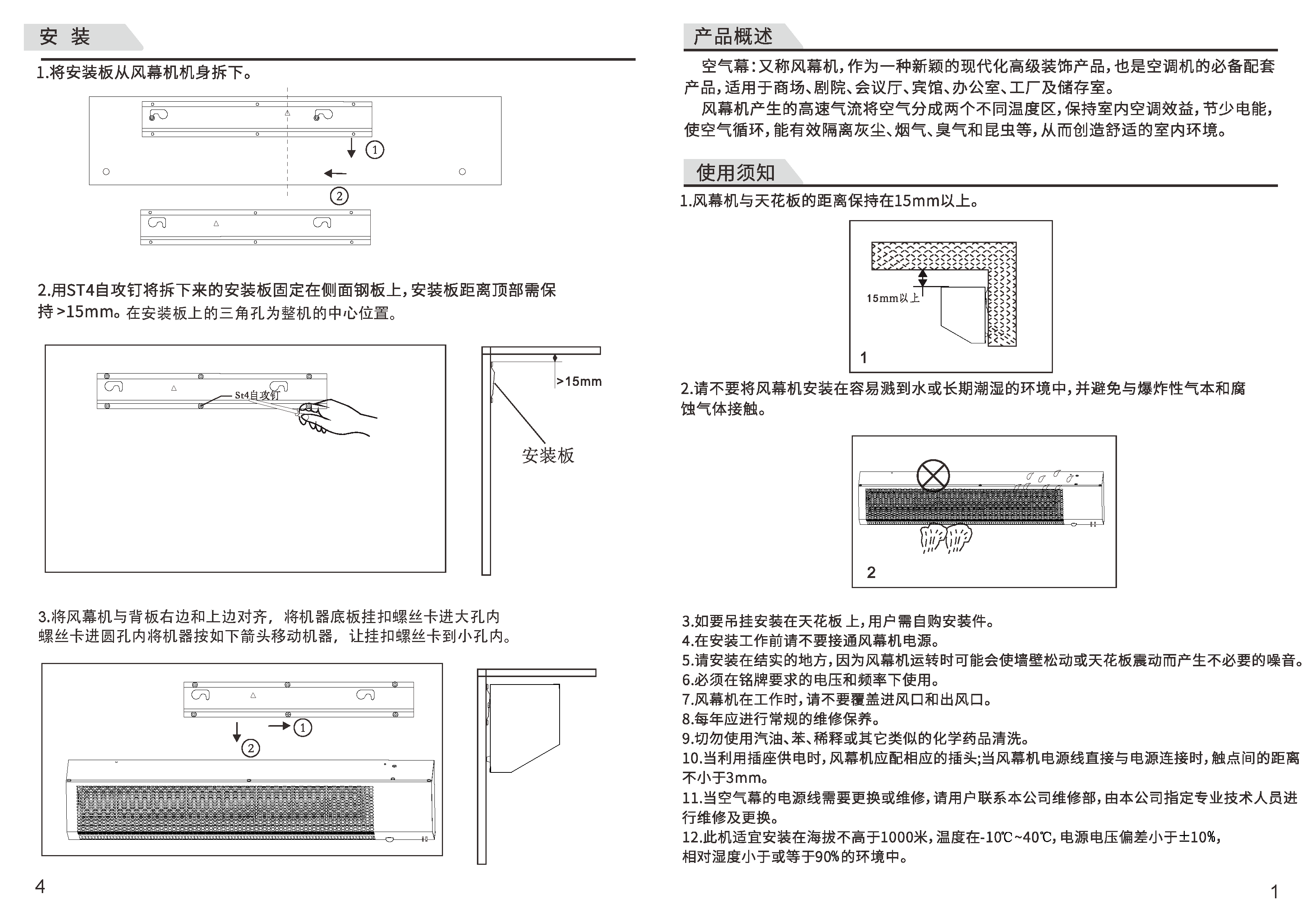 安 装

1.将安装板从风幕机机身拆下。

①

②

2.用ST4自攻钉将拆下来的安装板固定在侧面钢板上，安装板距离顶部需保持>15mm。在安装板上的三角孔为整机的中心位置。

St4自攻钉

>15mm

安装板

3.将风幕机与背板右边和上边对齐，将机器底板挂扣螺丝卡进大孔内螺丝卡进圆孔内将机器按如下箭头移动机器，让挂扣螺丝卡到小孔内。

①

②

4

产品概述

空气幕：又称风幕机，作为一种新颖的现代化高级装饰产品，也是空调机的必备配套产品，适用于商场、剧院、会议厅、宾馆、办公室、工厂及储存室。

风幕机产生的高速气流将空气分成两个不同温度区，保持室内空调效益，节少电能，使空气循环，能有效隔离灰尘、烟气、臭气和昆虫等，从而创造舒适的室内环境。

使用须知

1.风幕机与天花板的距离保持在15mm以上。

15mm以上

1

2.请不要将风幕机安装在容易溅到水或长期潮湿的环境中，并避免与爆炸性气本和腐蚀气体接触。

2

3.如要吊挂安装在天花板 上，用户需自购安装件。
4.在安装工作前请不要接通风幕机电源。
5.请安装在结实的地方，因为风幕机运转时可能会使墙壁松动或天花板震动而产生不必要的噪音。
6.必须在铭牌要求的电压和频率下使用。
7.风幕机在工作时，请不要覆盖进风口和出风口。
8.每年应进行常规的维修保养。
9.切勿使用汽油、苯、稀释或其它类似的化学药品清洗。
10.当利用插座供电时，风幕机应配相应的插头；当风幕机电源线直接与电源连接时，触点间的距离不小于3mm。
11.当空气幕的电源线需要更换或维修，请用户联系本公司维修部，由本公司指定专业技术人员进行维修及更换。
12.此机适宜安装在海拔不高于1000米，温度在-10℃~40℃，电源电压偏差小于±10%，相对湿度小于或等于90%的环境中。

1