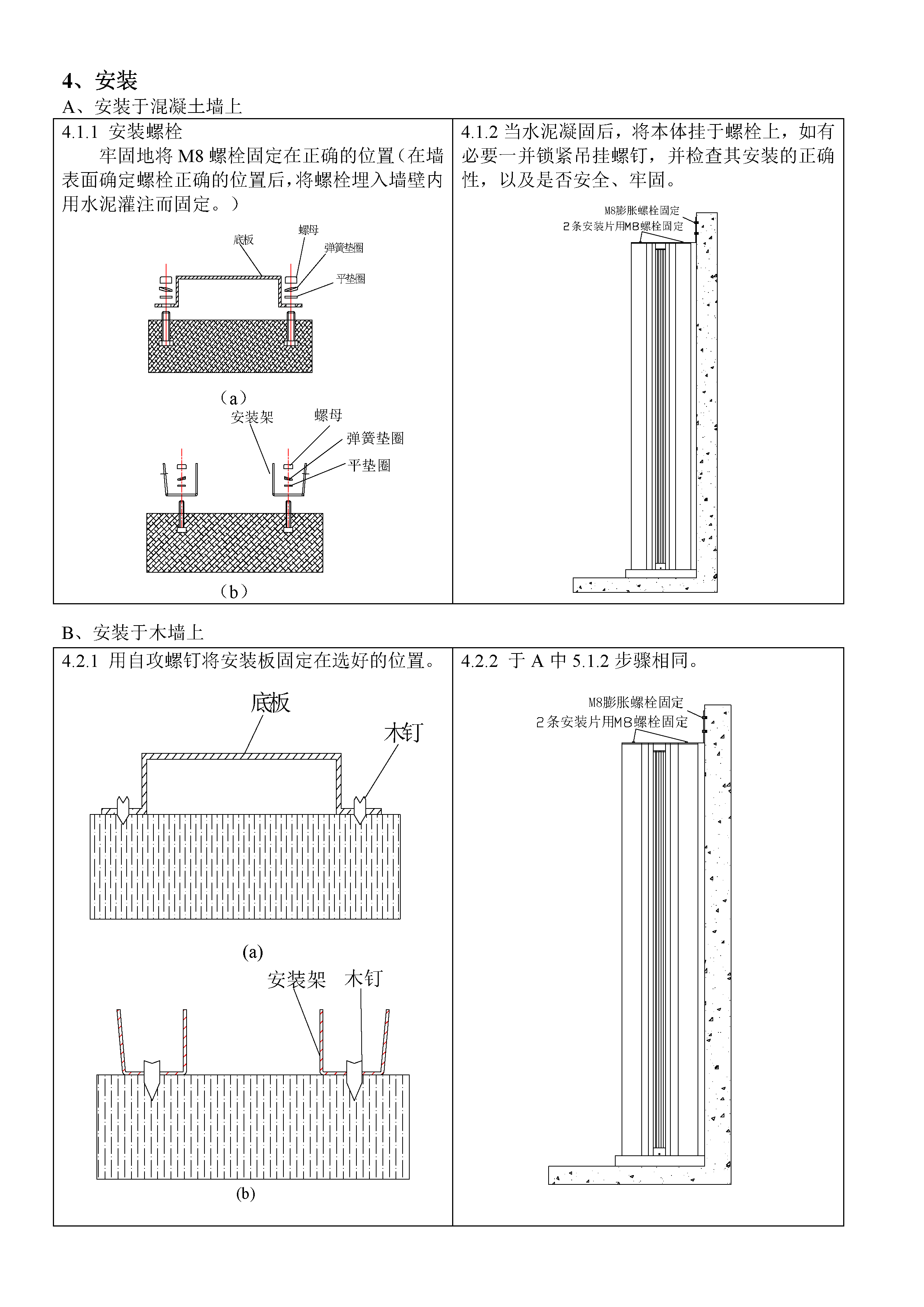 4、安装

A、安装于混凝土墙上

4.1.1 安装螺栓

牢固地将 M8 螺栓固定在正确的位置（在墙表面确定螺栓正确的位置后，将螺栓埋入墙壁内用水泥灌注而固定。）

底板
螺母
弹簧垫圈
平垫圈

（a）

安装架
螺母
弹簧垫圈
平垫圈

（b）

4.1.2 当水泥凝固后，将本体挂于螺栓上，如有必要一并锁紧吊挂螺钉，并检查其安装的正确性，以及是否安全、牢固。

M8膨胀螺栓固定
2条安装片用M8螺栓固定

B、安装于木墙上

4.2.1 用自攻螺钉将安装板固定在选好的位置。

底板
木钉

(a)

安装架
木钉

(b)

4.2.2 于 A 中 5.1.2 步骤相同。

M8膨胀螺栓固定
2条安装片用M8螺栓固定