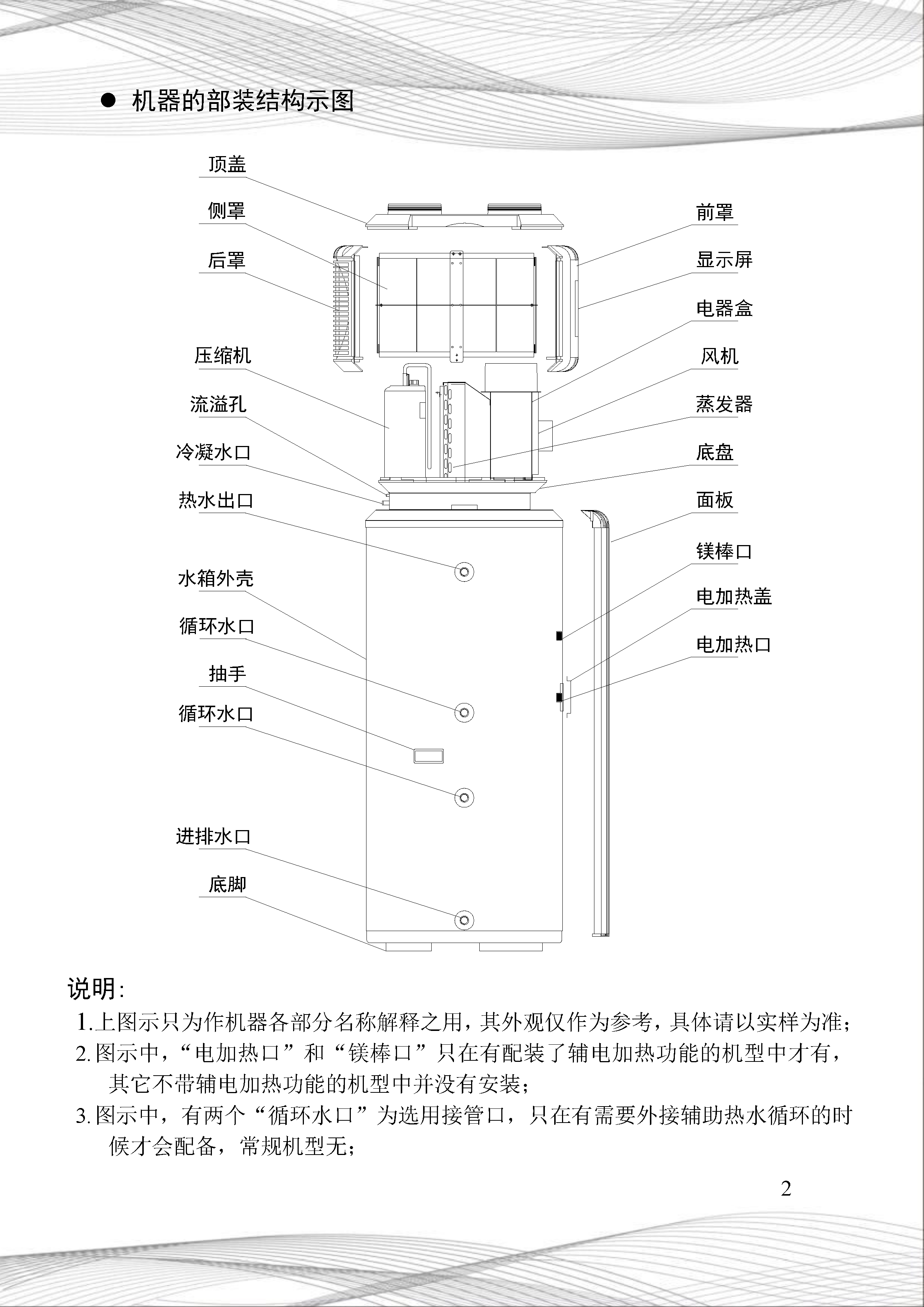 ● 机器的部装结构示图

顶盖

侧罩

后罩

压缩机

流溢孔

冷凝水口

热水出口

水箱外壳

循环水口

抽手

循环水口

进排水口

底脚

前罩

显示屏

电器盒

风机

蒸发器

底盘

面板

镁棒口

电加热盖

电加热口

说明:

1.上图示只为作机器各部分名称解释之用，其外观仅作为参考，具体请以实样为准；

2.图示中，“电加热口”和“镁棒口”只在有配装了辅电加热功能的机型中才有，其它不带辅电加热功能的机型中并没有安装；

3.图示中，有两个“循环水口”为选用接管口，只在有需要外接辅助热水循环的时候才会配备，常规机型无；

2