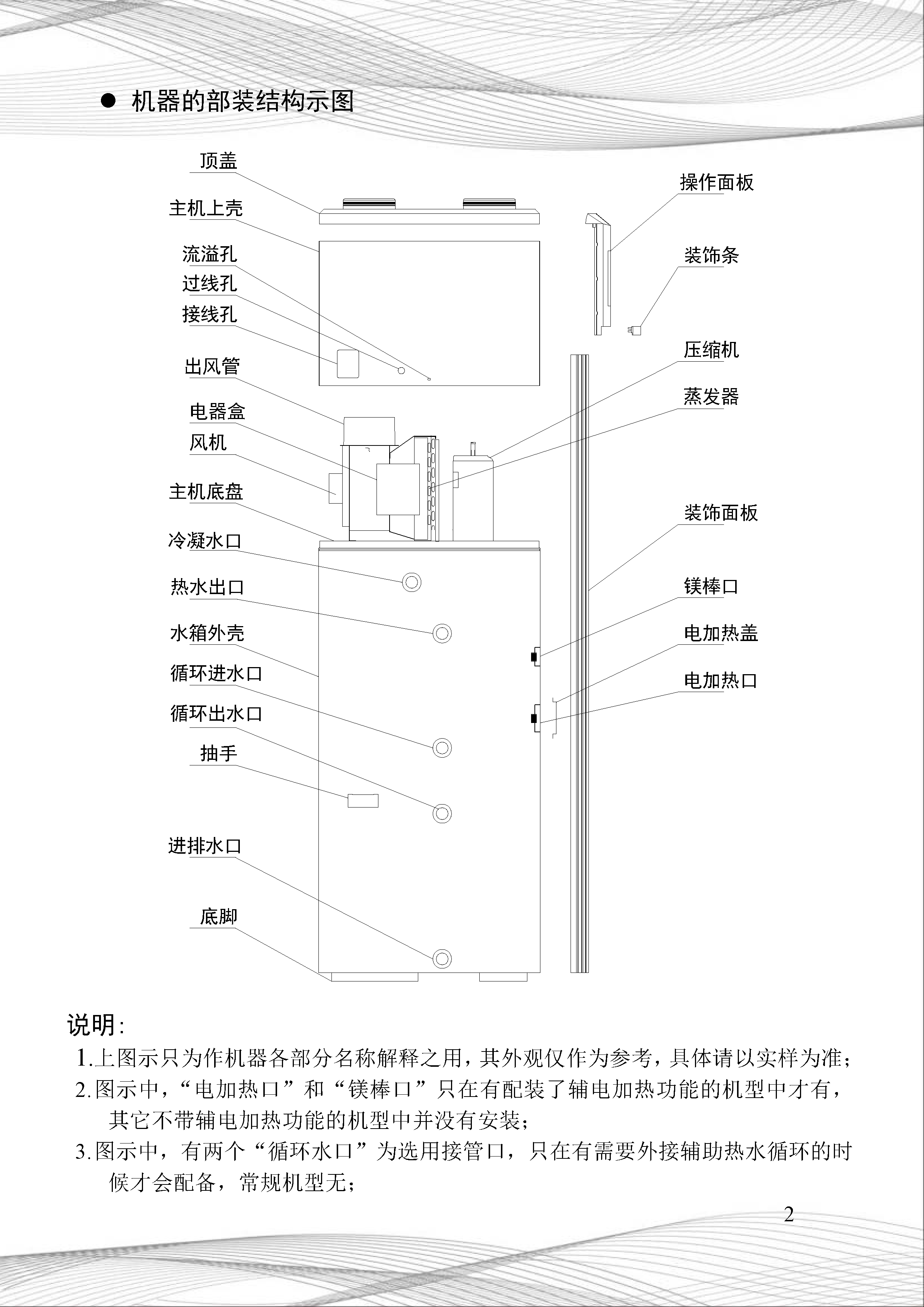 ● 机器的部装结构示图

顶盖
主机上壳
流溢孔
过线孔
接线孔
出风管
电器盒
风机
主机底盘
冷凝水口
热水出口
水箱外壳
循环进水口
循环出水口
抽手
进排水口
底脚

操作面板
装饰条
压缩机
蒸发器
装饰面板
镁棒口
电加热盖
电加热口

说明:
1.上图示只为作机器各部分名称解释之用，其外观仅作为参考，具体请以实样为准;
2.图示中，“电加热口”和“镁棒口”只在有配装了辅电加热功能的机型中才有，其它不带辅电加热功能的机型中并没有安装;
3.图示中，有两个“循环水口”为选用接管口，只在有需要外接辅助热水循环的时候才会配备，常规机型无;

2