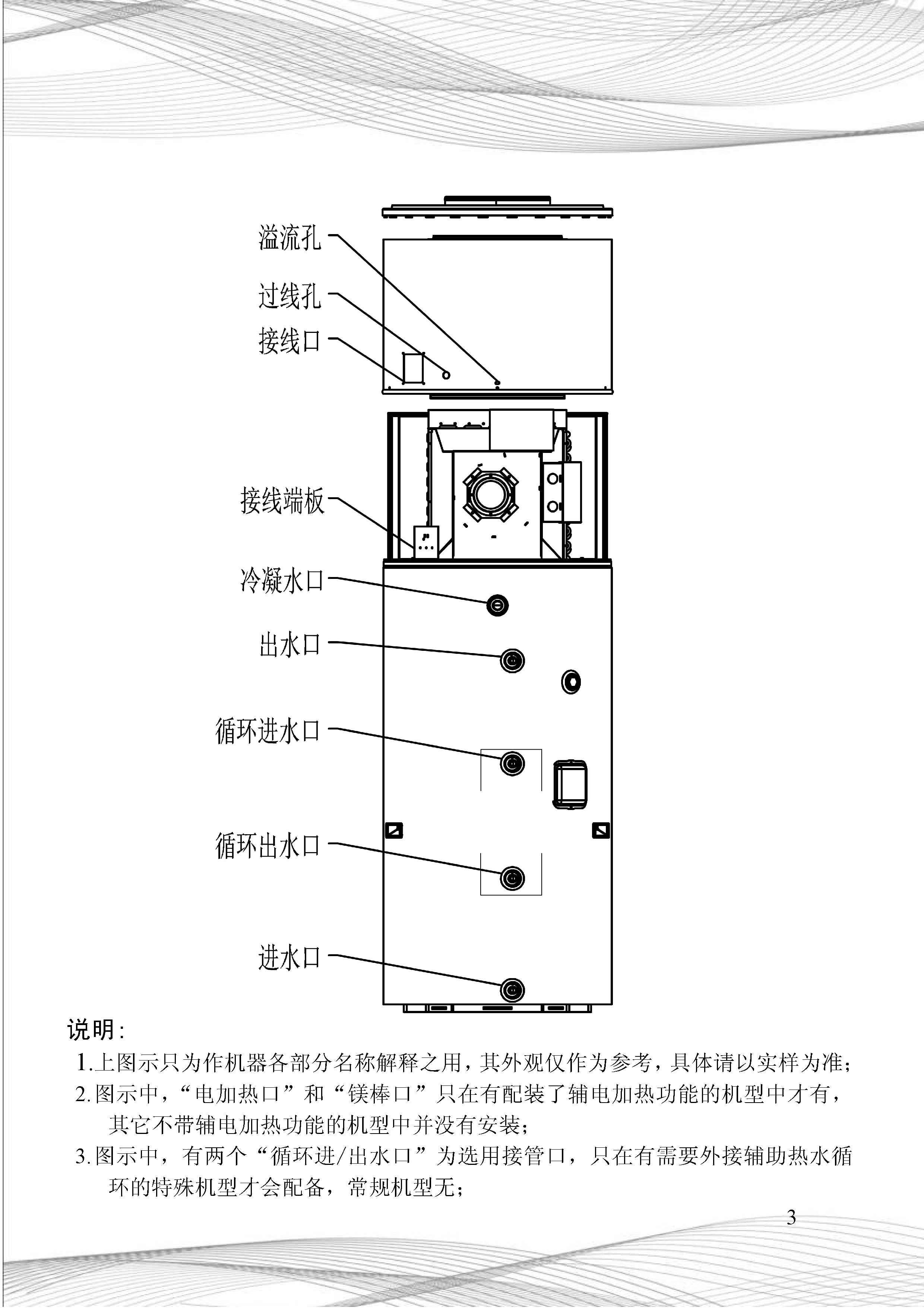 溢流孔

过线孔

接线口

接线端板

冷凝水口

出水口

循环进水口

循环出水口

进水口

说明:

1.上图示只为作机器各部分名称解释之用，其外观仅作为参考，具体请以实样为准;

2.图示中，“电加热口”和“镁棒口”只在有配装了辅电加热功能的机型中才有，其它不带辅电加热功能的机型中并没有安装;

3.图示中，有两个“循环进/出水口”为选用接管口，只在有需要外接辅助热水循环的特殊机型才会配备，常规机型无;

3