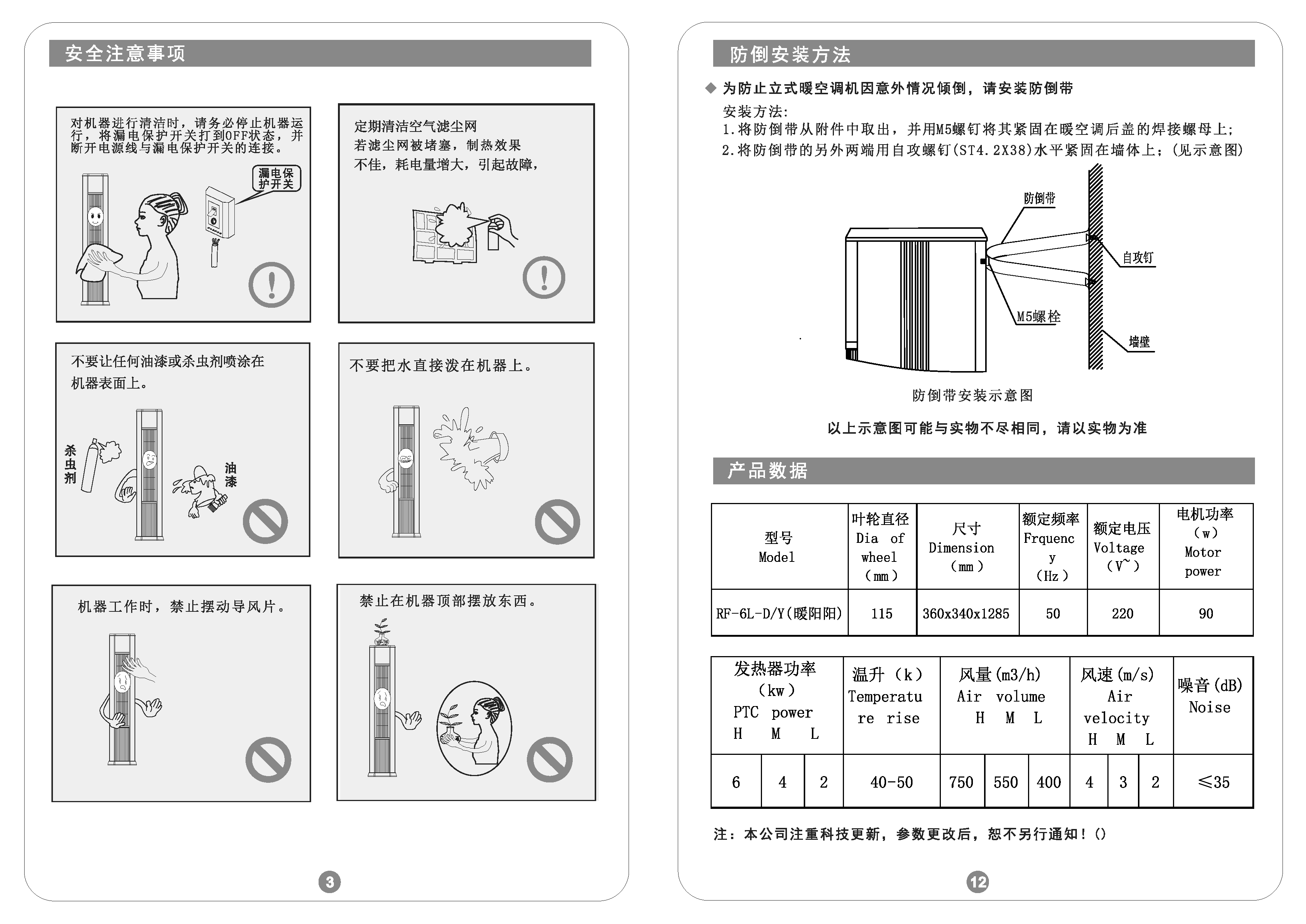 安全注意事项

对机器进行清洁时，请务必停止机器运行，将漏电保护开关打到OFF状态，并断开电源线与漏电保护开关的连接。

漏电保护开关

定期清洁空气滤尘网
若滤尘网被堵塞，制热效果不佳，耗电量增大，引起故障，

不要让任何油漆或杀虫剂喷涂在机器表面上。

杀虫剂

油漆

不要把水直接泼在机器上。

机器工作时，禁止摆动导风片。

禁止在机器顶部摆放东西。

3

防倒安装方法

◆ 为防止立式暖空调机因意外情况倾倒，请安装防倒带

安装方法:
1.将防倒带从附件中取出，并用M5螺钉将其紧固在暖空调后盖的焊接螺母上;
2.将防倒带的另外两端用自攻螺钉(ST4.2X38)水平紧固在墙体上;(见示意图)

防倒带

自攻钉

M5螺栓

墙壁

防倒带安装示意图

以上示意图可能与实物不尽相同，请以实物为准

产品数据

| 型号 Model | 叶轮直径 Dia of wheel (mm) | 尺寸 Dimension (mm) | 额定频率 Frquency (Hz) | 额定电压 Voltage (V~) | 电机功率 (w) Motor power |
|---|---|---|---|---|---|
| RF-6L-D/Y(暖阳阳) | 115 | 360x340x1285 | 50 | 220 | 90 |

| 发热器功率 (kw) PTC power H | M | L | 温升 (k) Temperature rise | 风量(m3/h) Air volume H | M | L | 风速(m/s) Air velocity H | M | L | 噪音(dB) Noise |
|---|---|---|---|---|---|---|---|---|---|---|
| 6 | 4 | 2 | 40-50 | 750 | 550 | 400 | 4 | 3 | 2 | ≤35 |

注：本公司注重科技更新，参数更改后，恕不另行通知！()

12